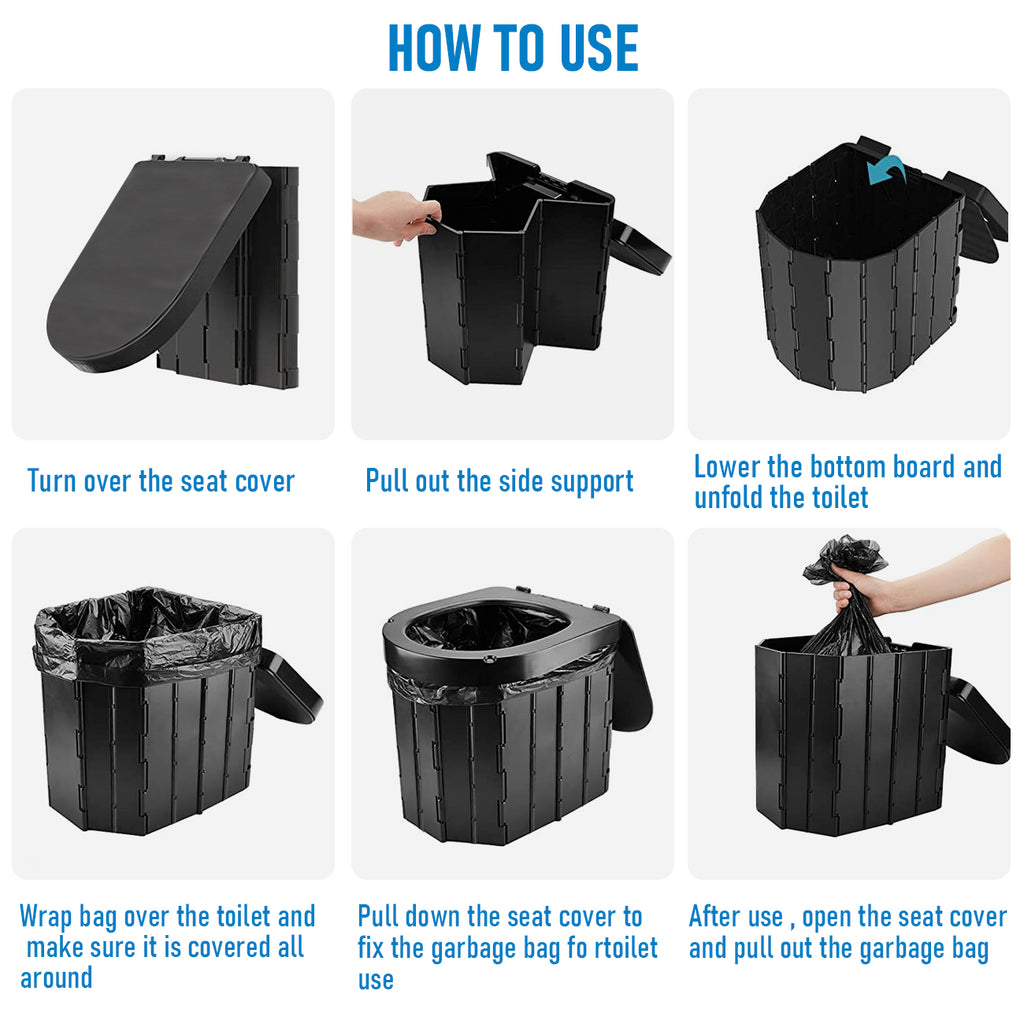 HOW TO USE

Turn over the seat cover

Pull out the side support

Lower the bottom board and unfold the toilet

Wrap bag over the toilet and make sure it is covered all around

Pull down the seat cover to fix the garbage bag fo rtoilet use

After use , open the seat cover and pull out the garbage bag